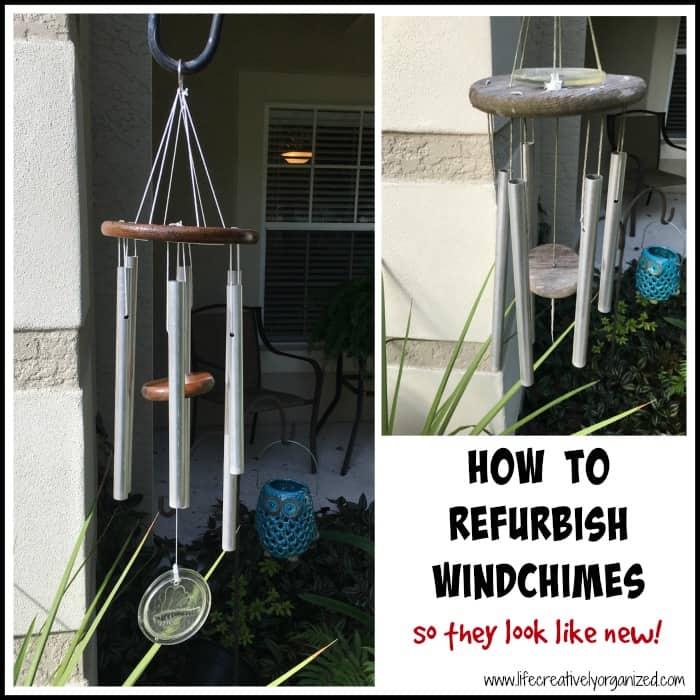 HOW TO REFURBISH WINDCHIMES

so they look like new!

www.lifecreativelyorganized.com